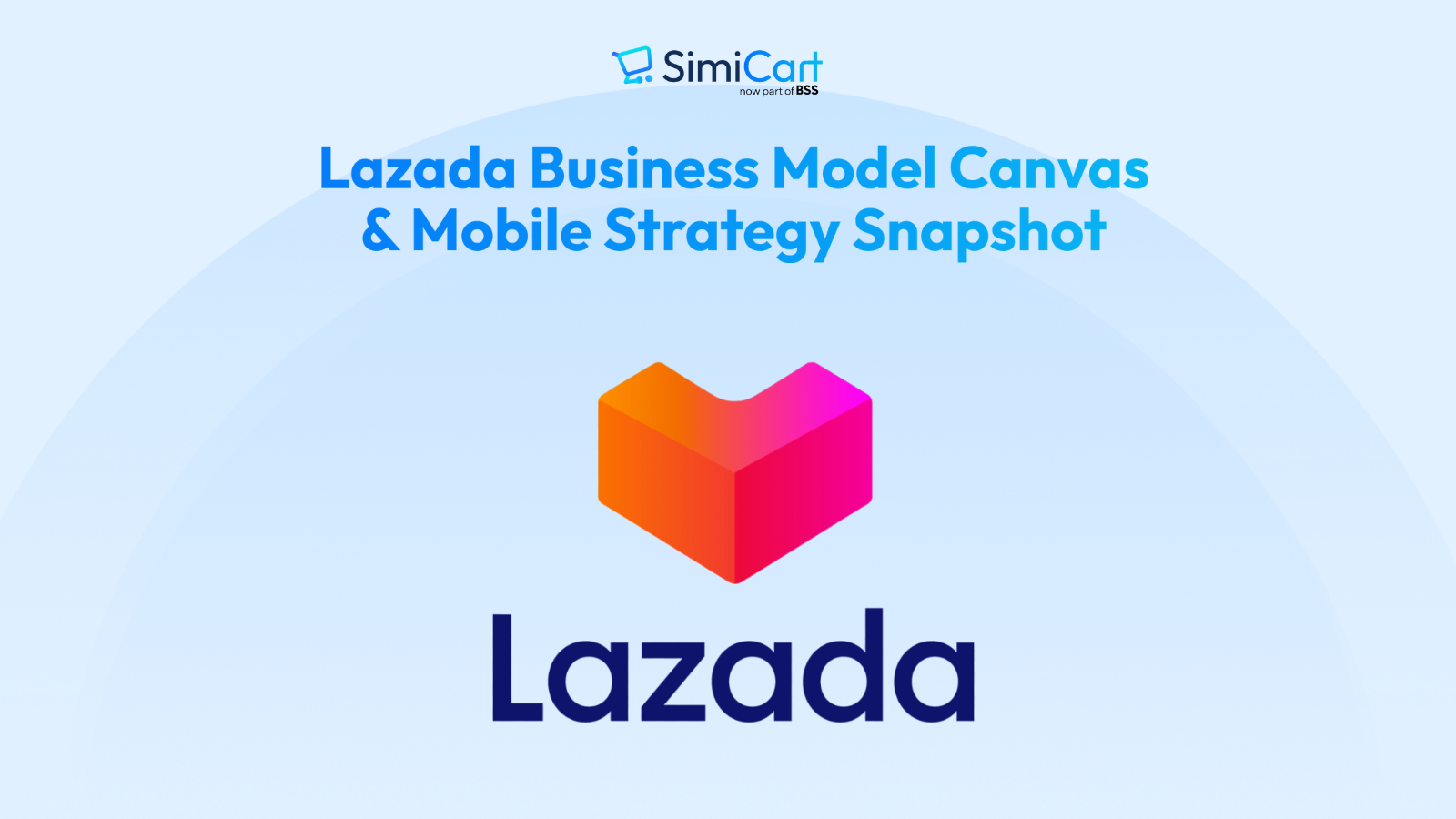 SimiCart
now part of BSS

Lazada Business Model Canvas & Mobile Strategy Snapshot

Lazada