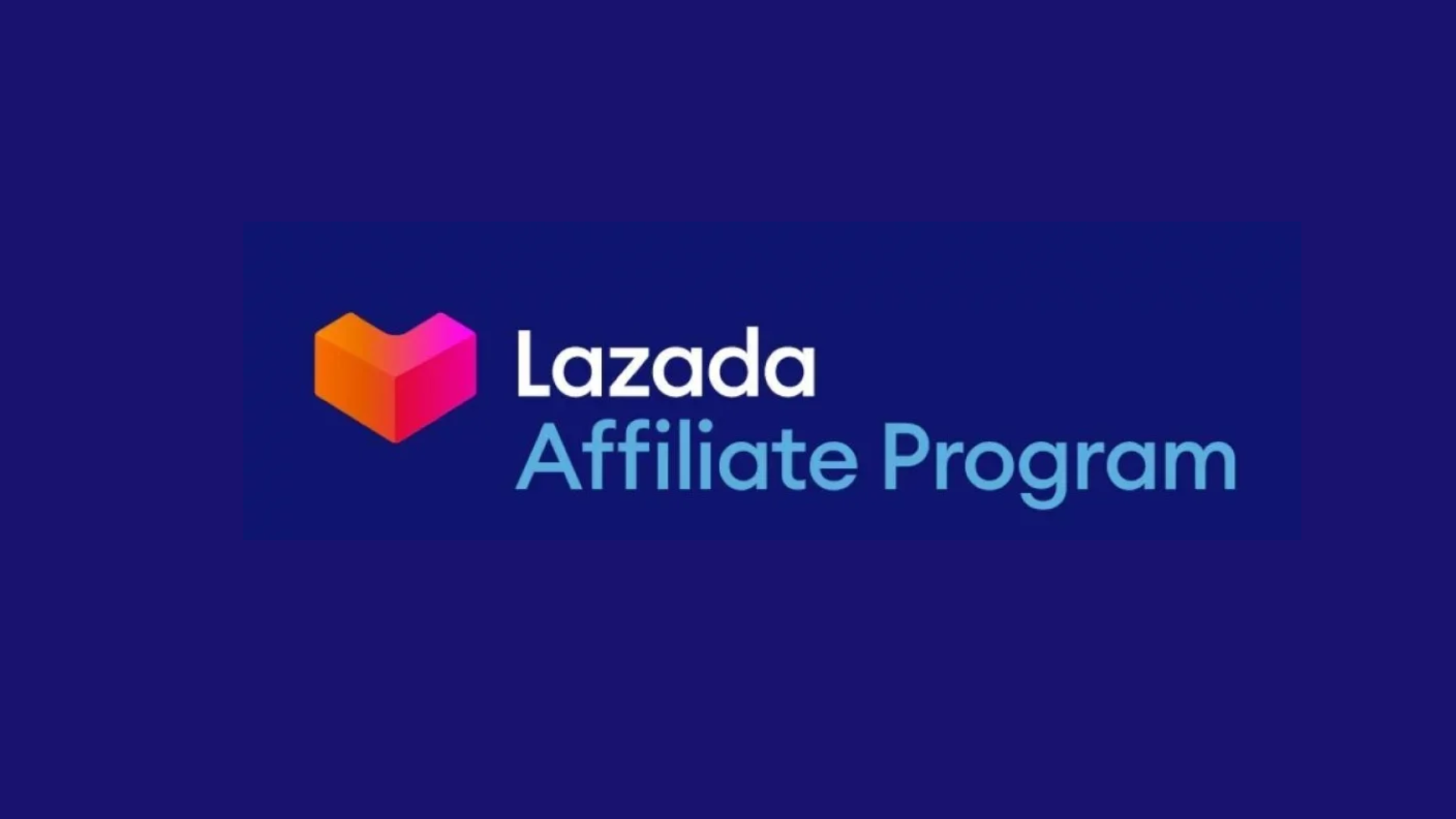 Lazada
Affiliate Program