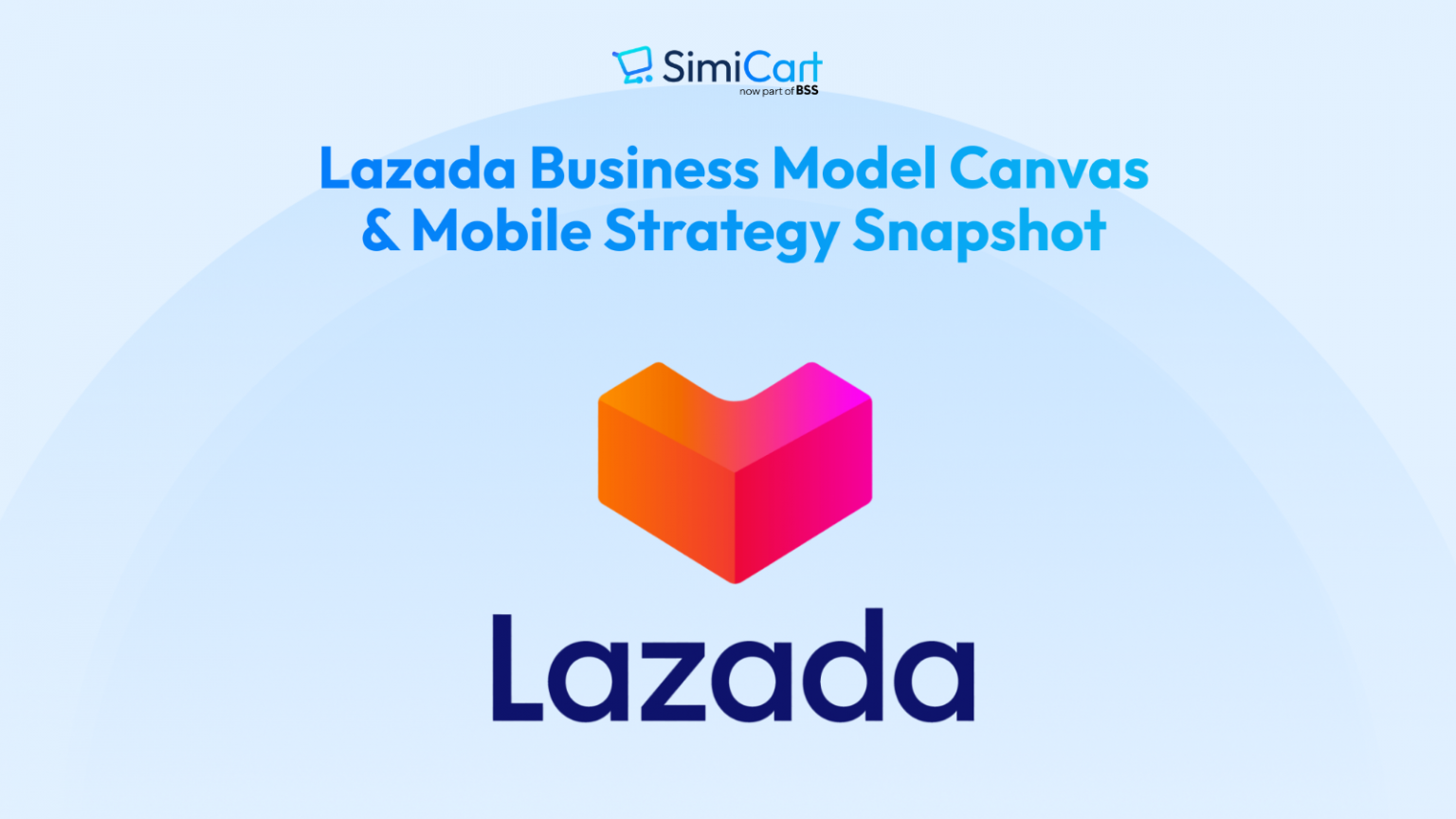 SimiCart
now part of BSS

Lazada Business Model Canvas & Mobile Strategy Snapshot

Lazada